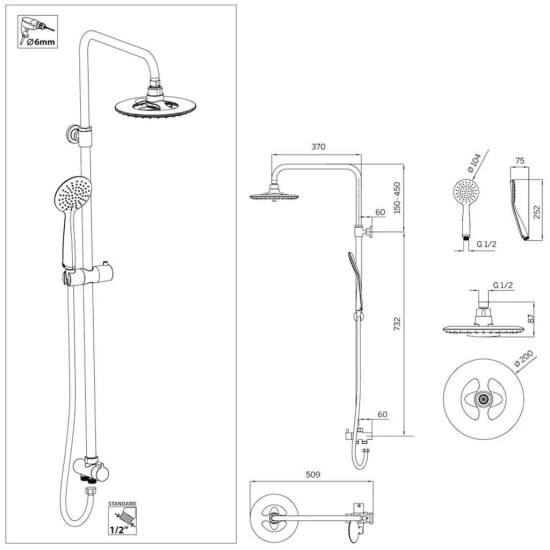 Ø6mm

STANDARD
1/2"

370
150-450
60
732
60
509

Ø 104
75
252
G 1/2

G 1/2
87
Ø 200